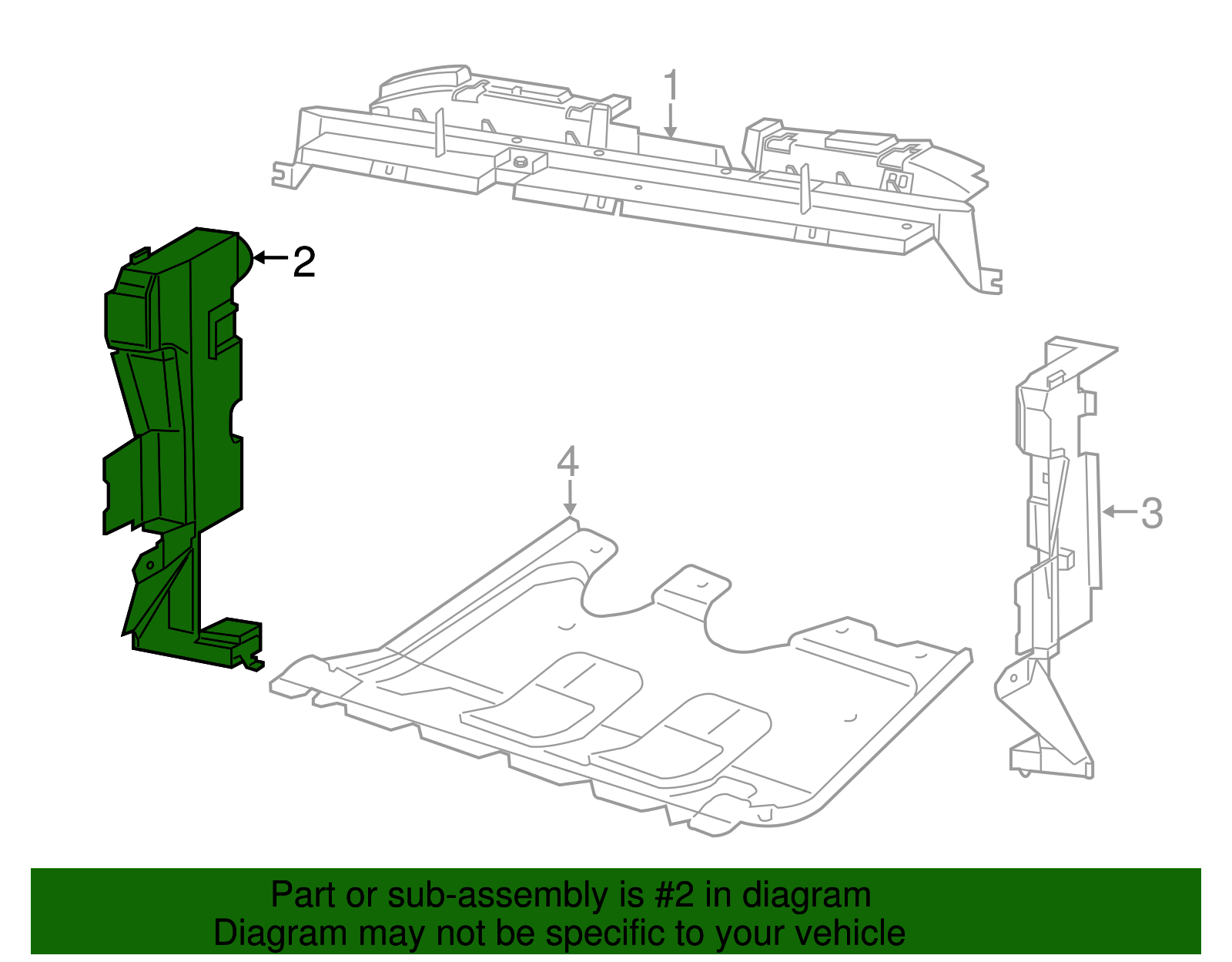 1

2

4

3

Part or sub-assembly is #2 in diagram
Diagram may not be specific to your vehicle