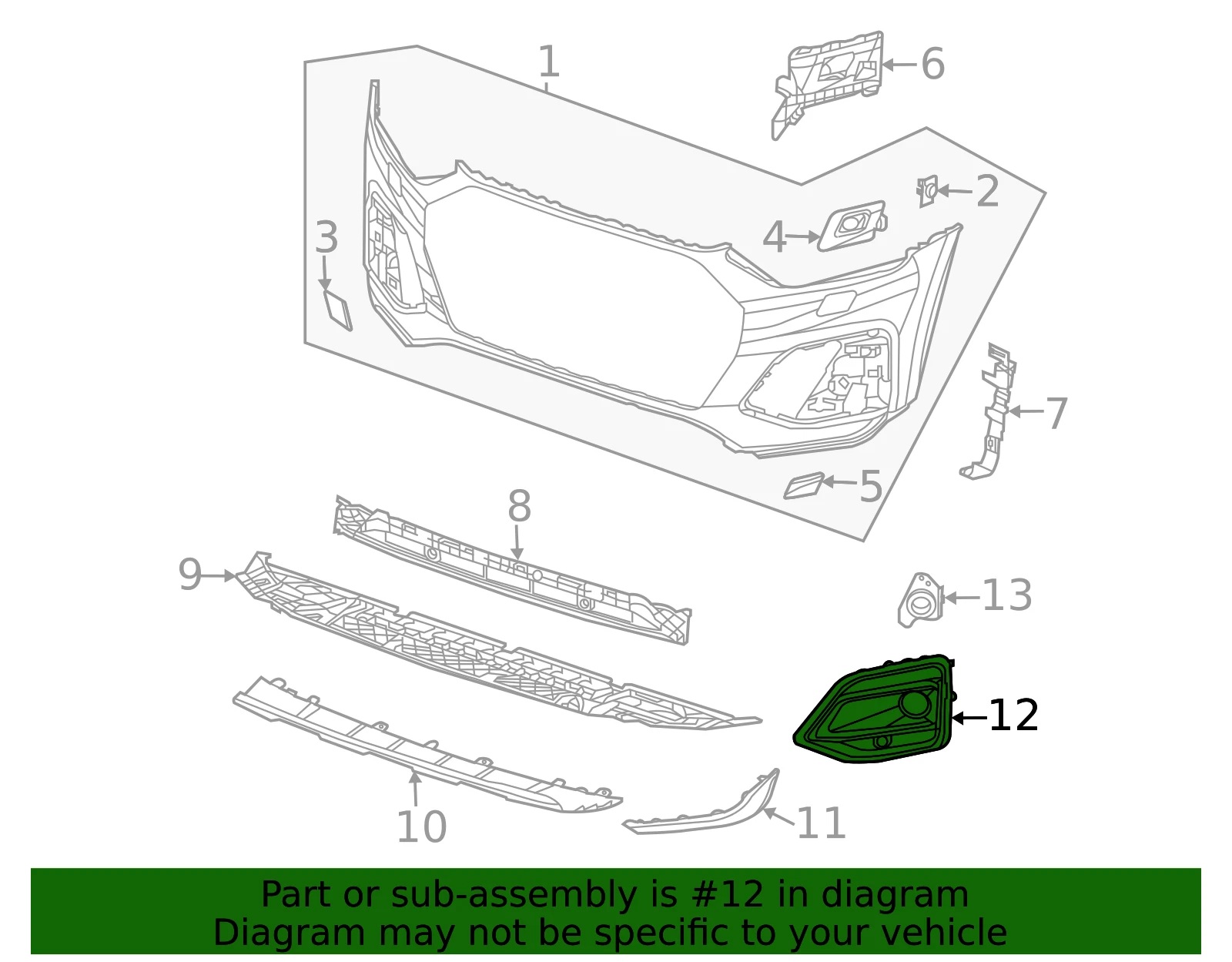 1
6
2
3
4
7
5
8
9
13
12
10
11

Part or sub-assembly is #12 in diagram
Diagram may not be specific to your vehicle