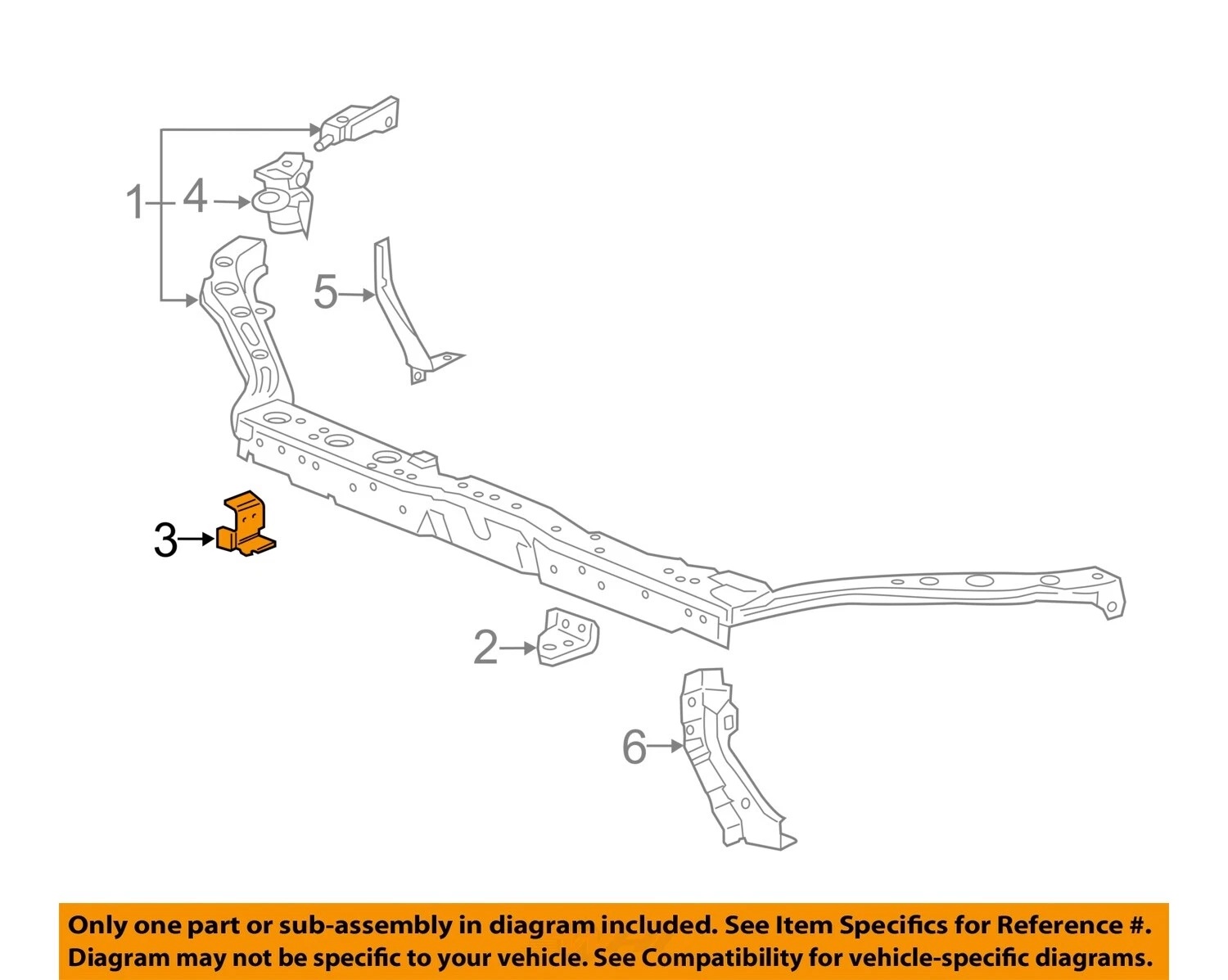 1
4
5
3
2
6

Only one part or sub-assembly in diagram included. See Item Specifics for Reference #.
Diagram may not be specific to your vehicle. See Compatibility for vehicle-specific diagrams.