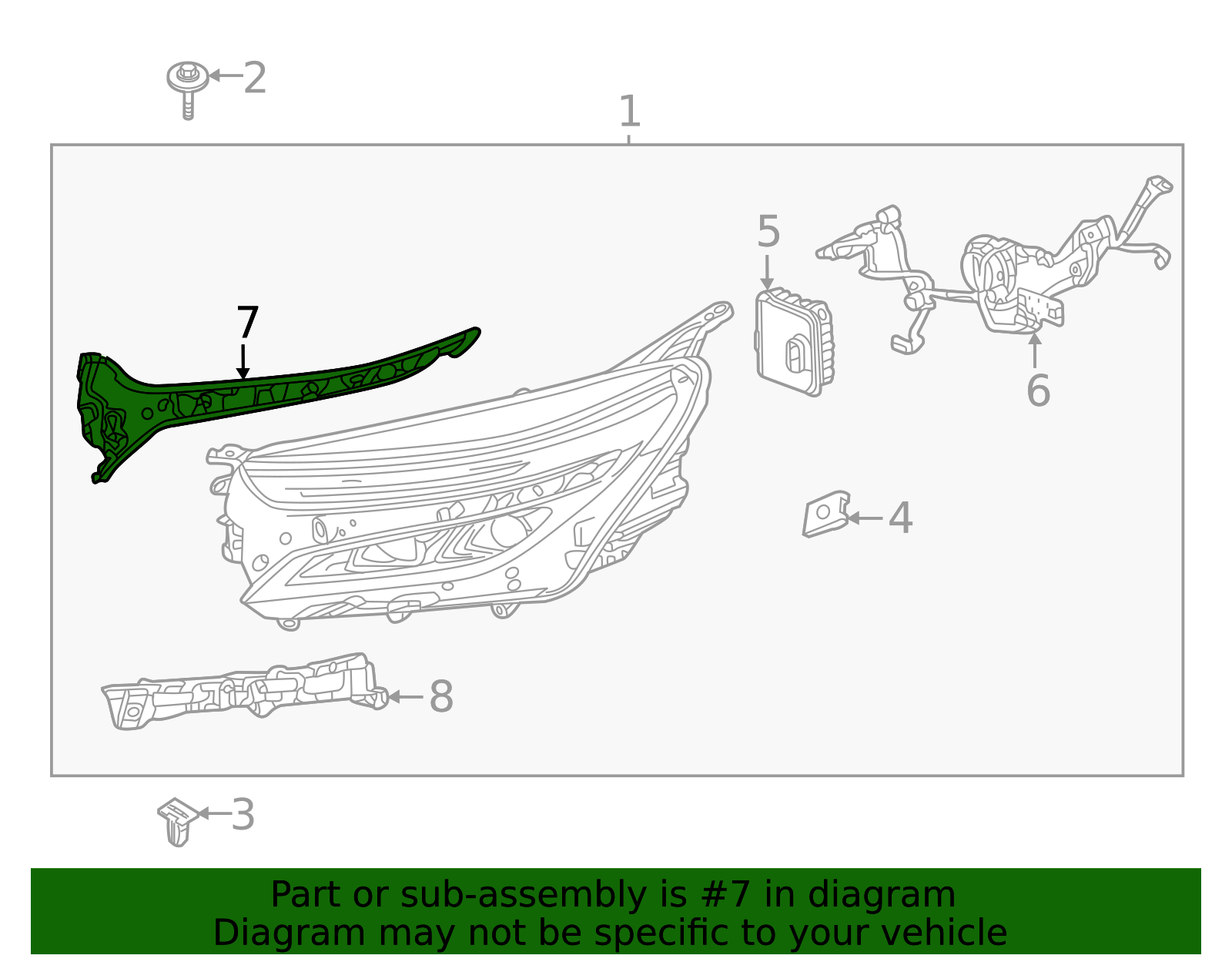 2
1
5
7
6
4
8
3

Part or sub-assembly is #7 in diagram
Diagram may not be specific to your vehicle