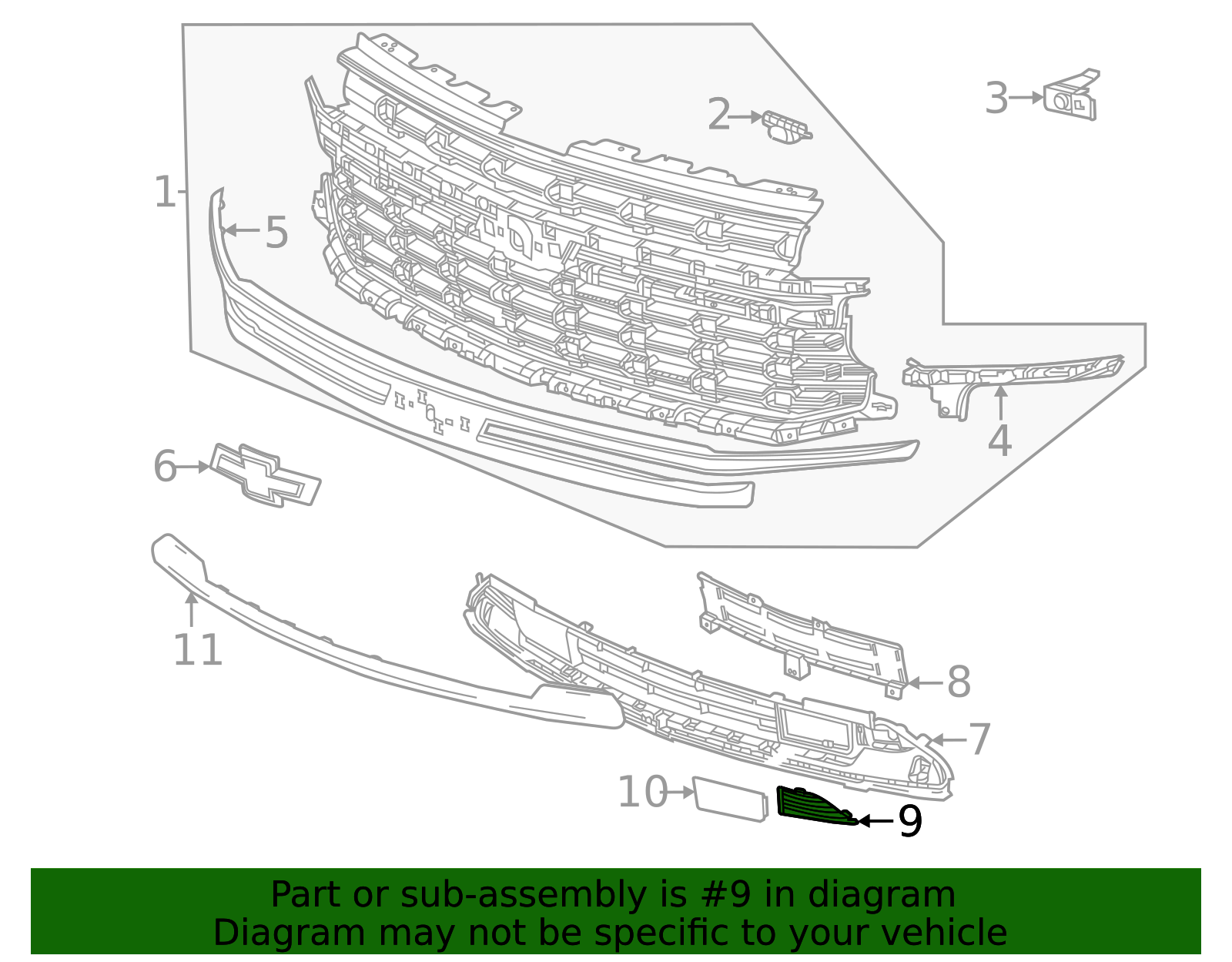 1
2
3
5
4
6
11
8
7
10
9

Part or sub-assembly is #9 in diagram
Diagram may not be specific to your vehicle