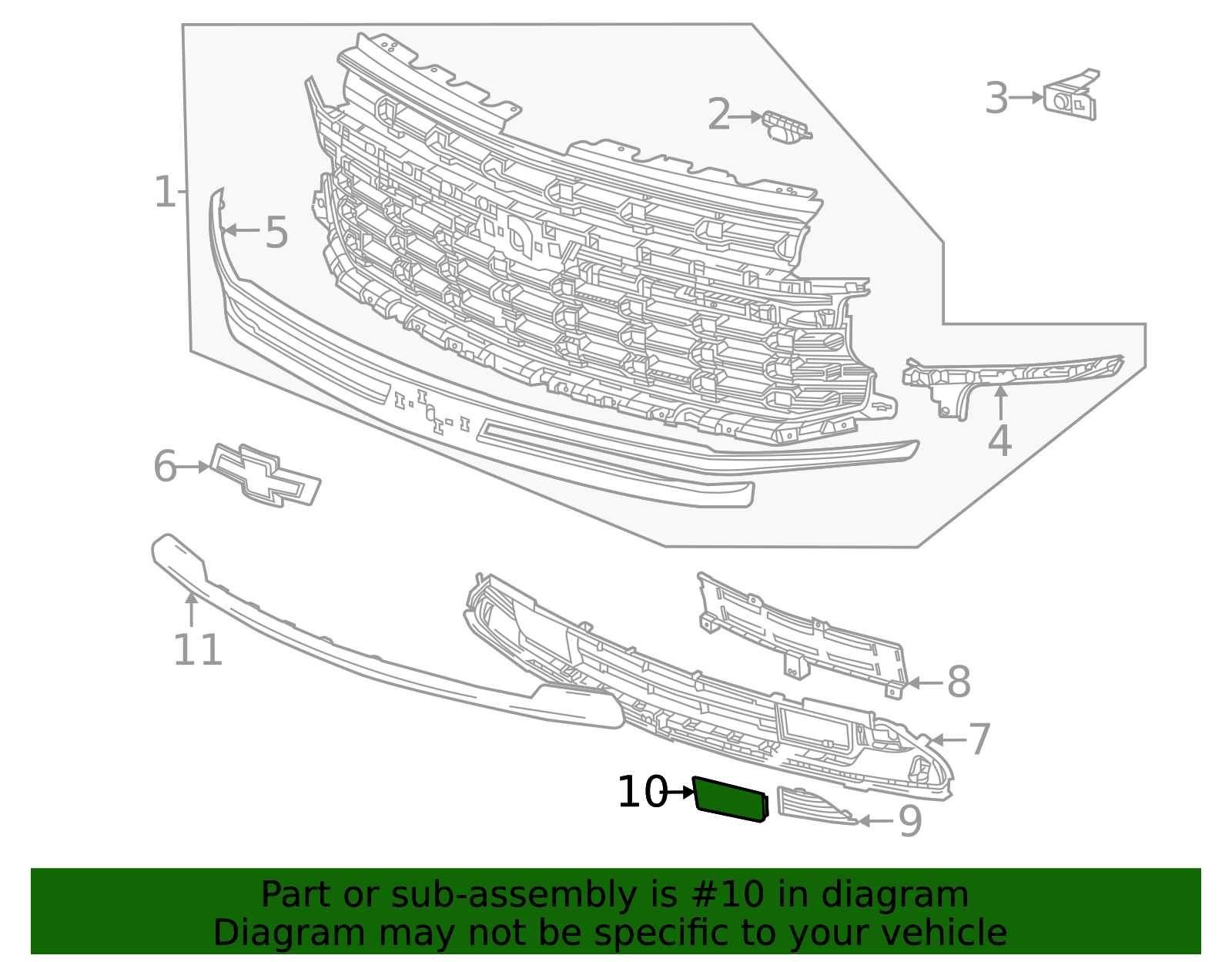 1
2
3
5
4
6
11
8
7
10
9

Part or sub-assembly is #10 in diagram
Diagram may not be specific to your vehicle