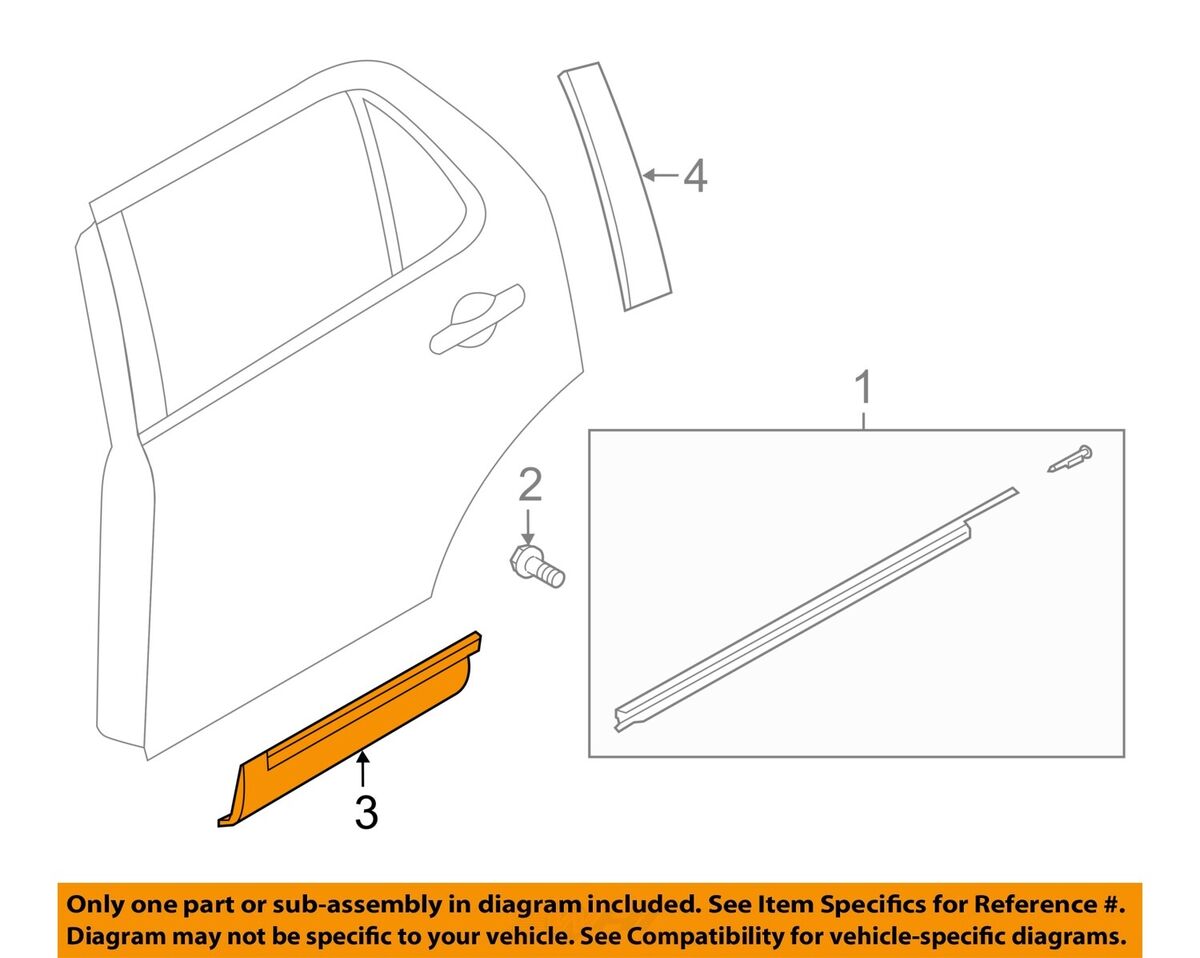 4

1

2

3

Only one part or sub-assembly in diagram included. See Item Specifics for Reference #.
Diagram may not be specific to your vehicle. See Compatibility for vehicle-specific diagrams.