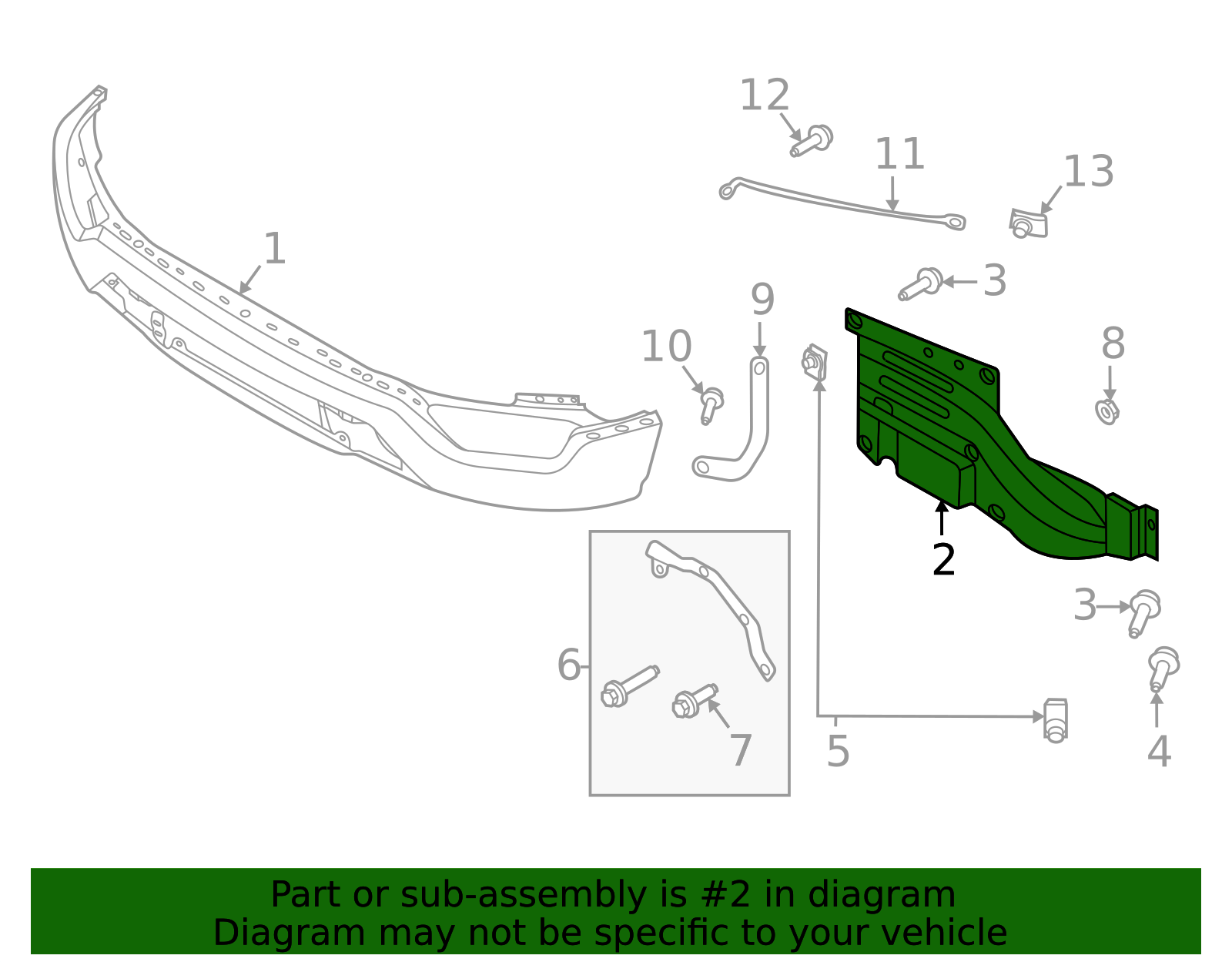 12
11
13
1
3
9
10
8
2
3
6
7
5
4

Part or sub-assembly is #2 in diagram
Diagram may not be specific to your vehicle