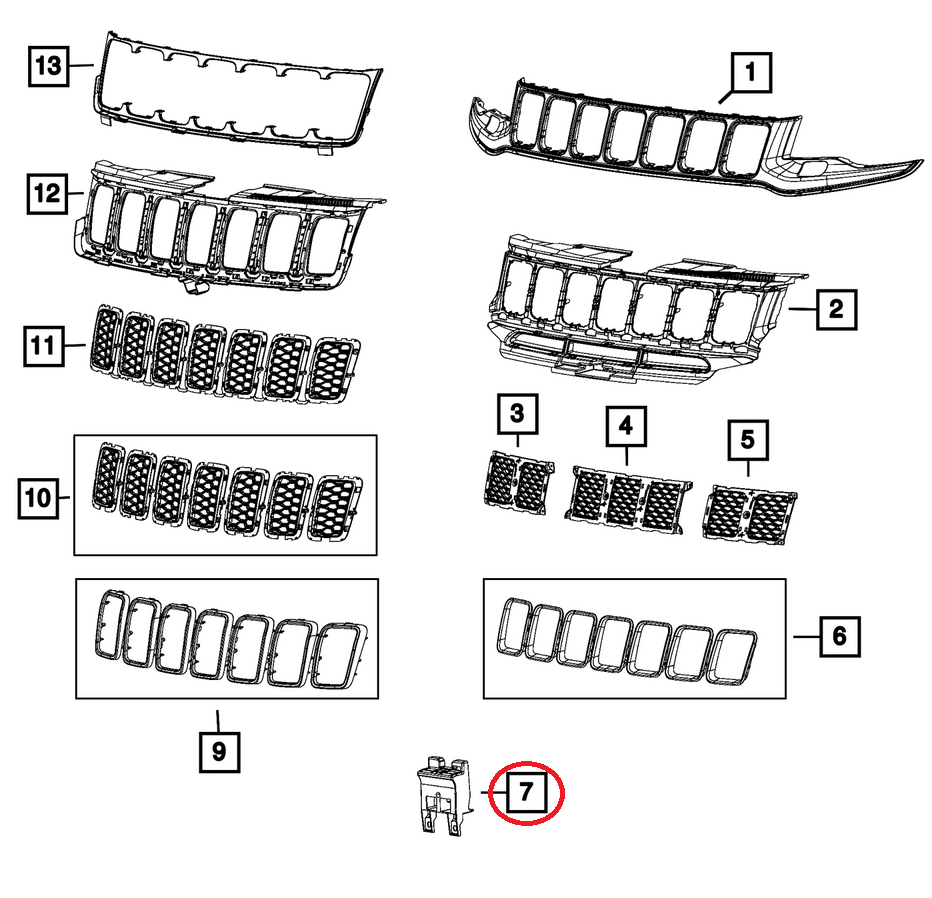 13
1
12
2
11
3
4
5
10
6
9
7