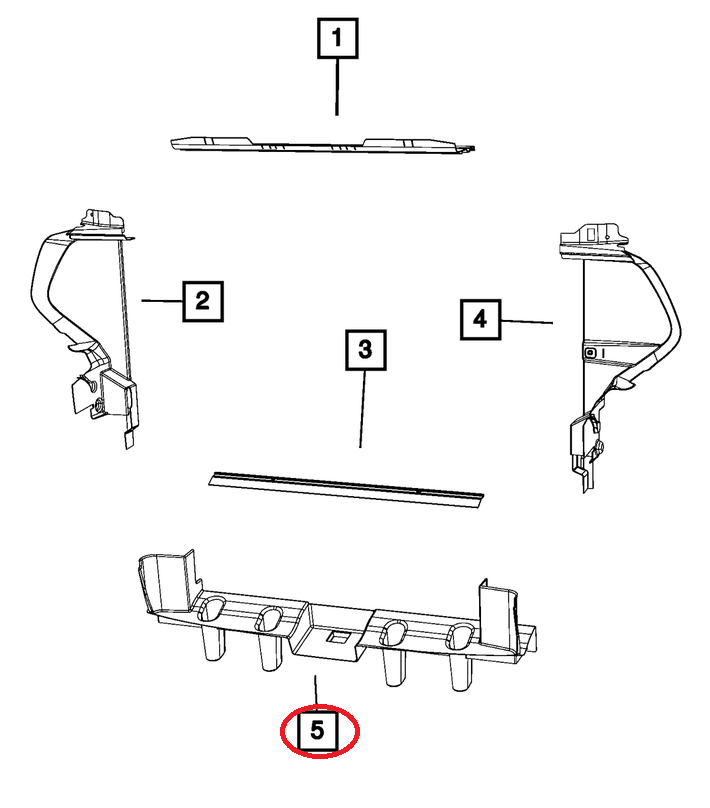 1
2
3
4
5