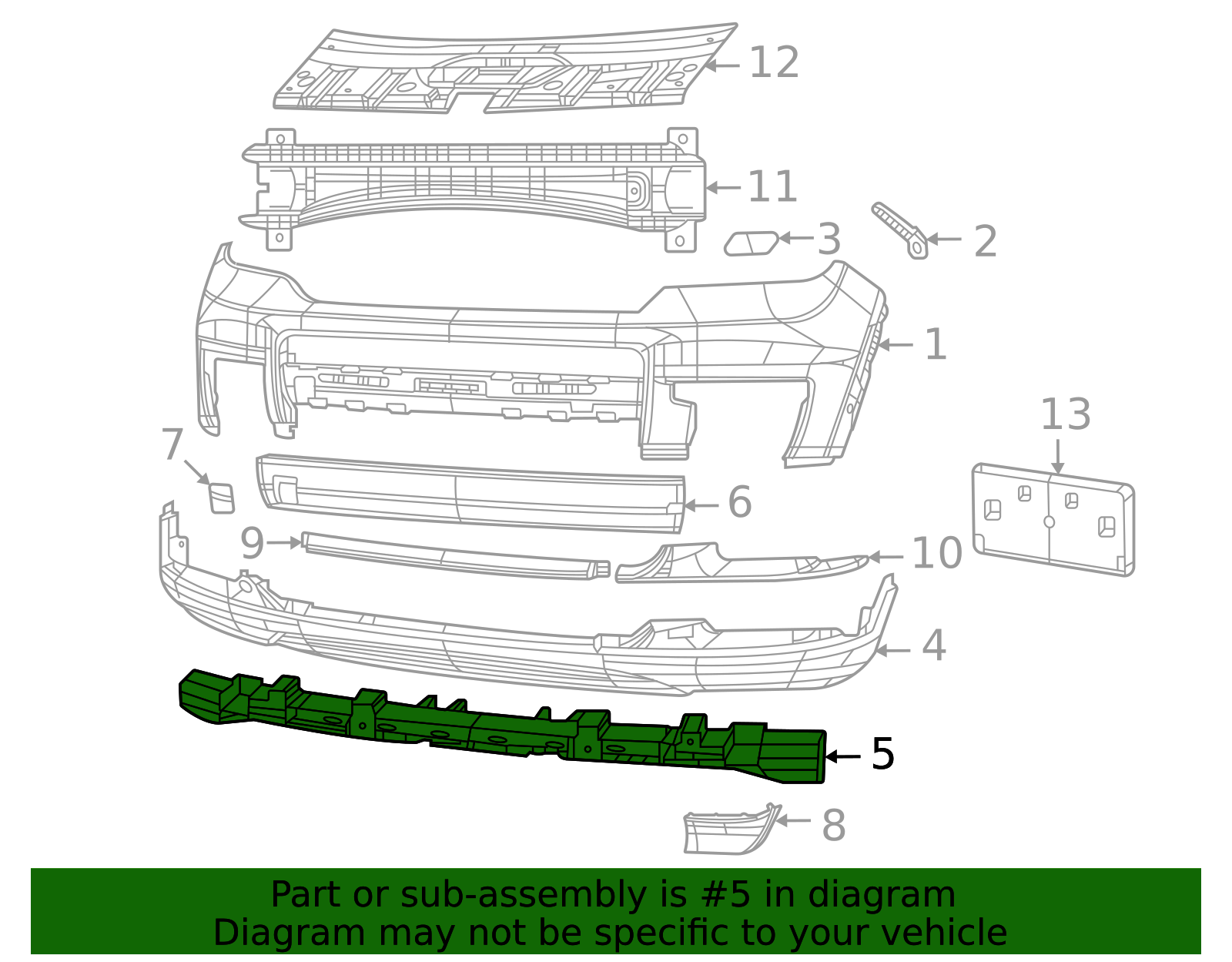 12

11

3

2

1

13

7

6

9

10

4

5

8

Part or sub-assembly is #5 in diagram
Diagram may not be specific to your vehicle