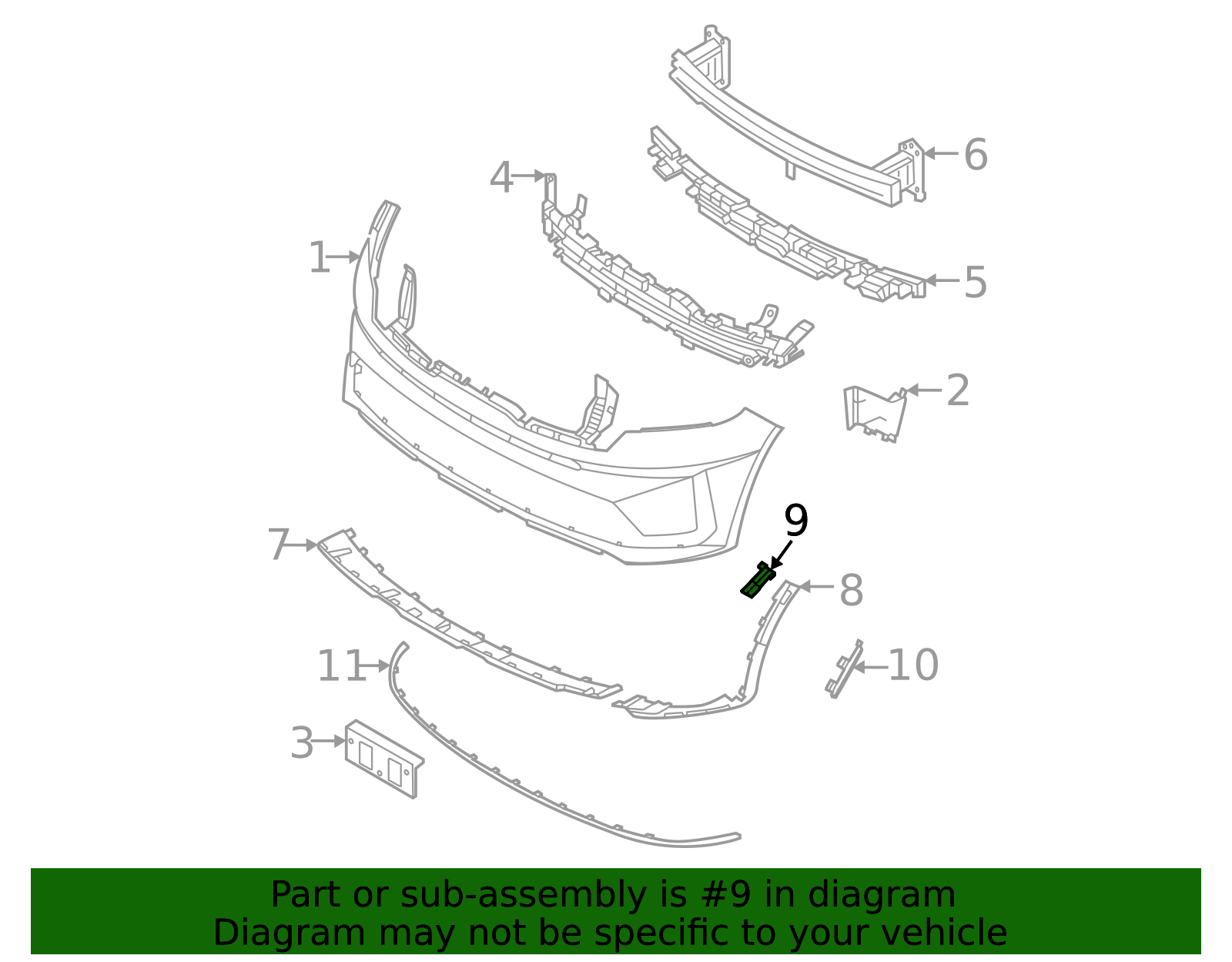 6
4
1
5
2
9
7
8
11
10
3

Part or sub-assembly is #9 in diagram
Diagram may not be specific to your vehicle