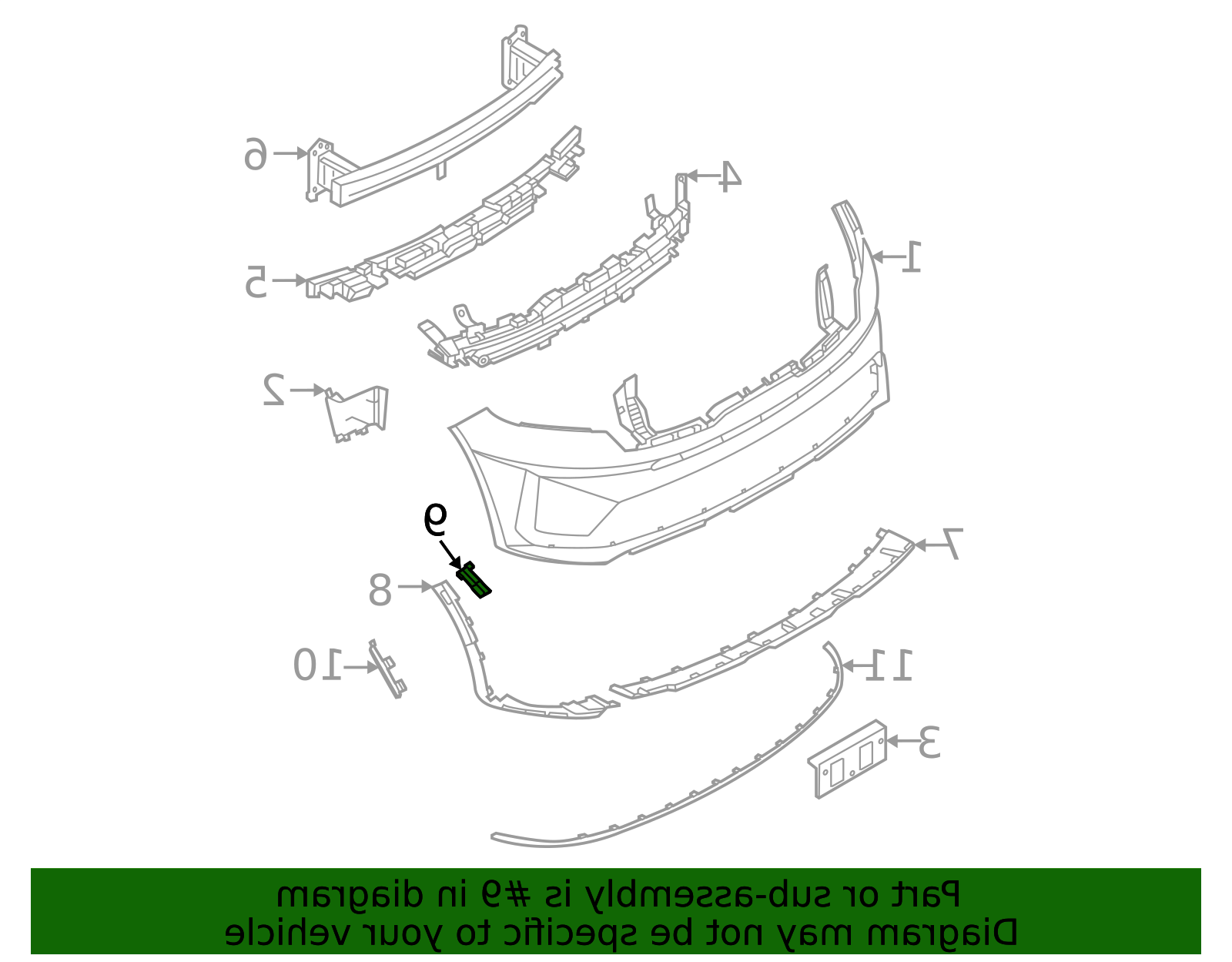 6
4
5
1
2
9
7
8
10
11
3

Part or sub-assembly is #9 in diagram
Diagram may not be specific to your vehicle