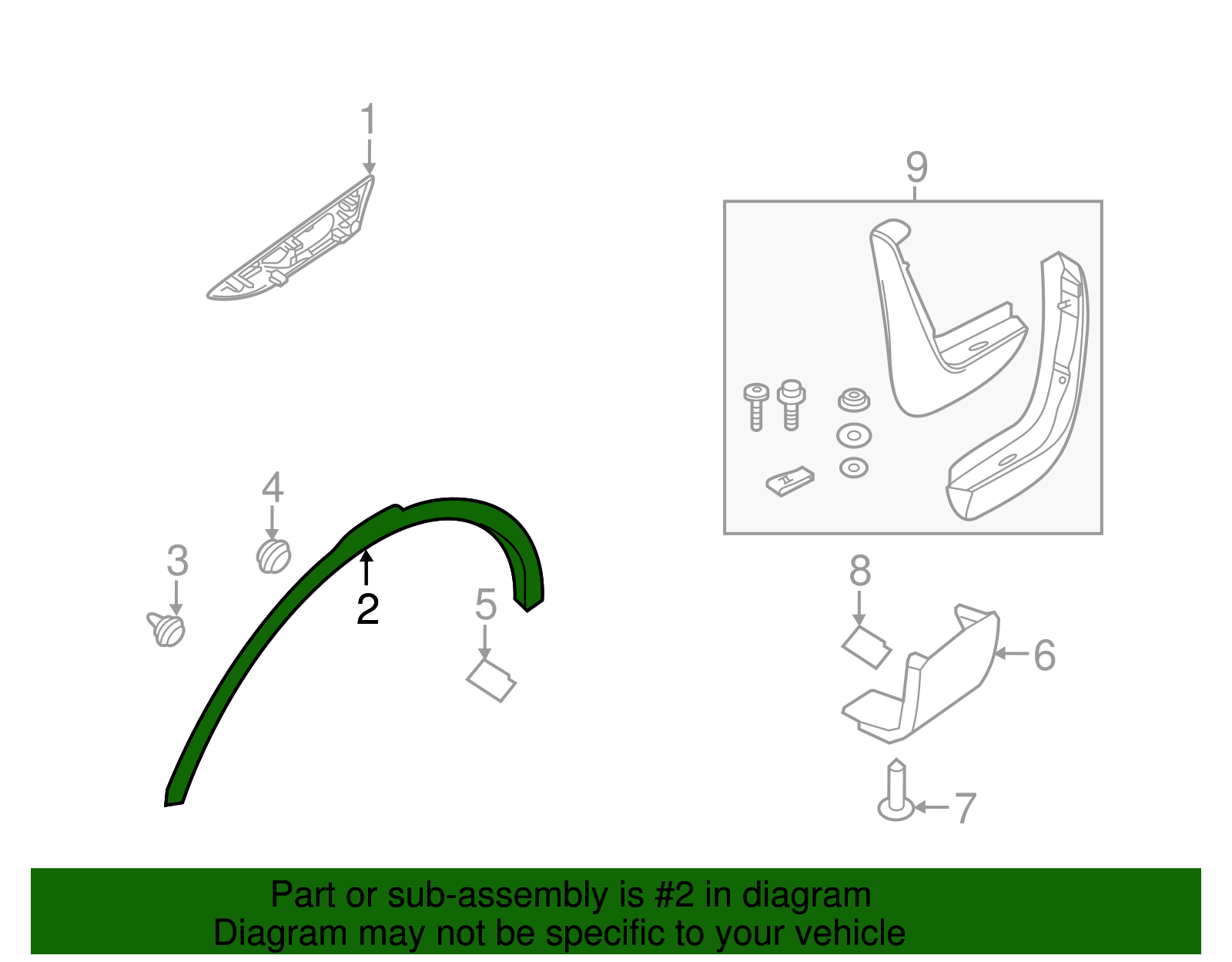 1

9

4

3

2

5

8

6

7

Part or sub-assembly is #2 in diagram
Diagram may not be specific to your vehicle