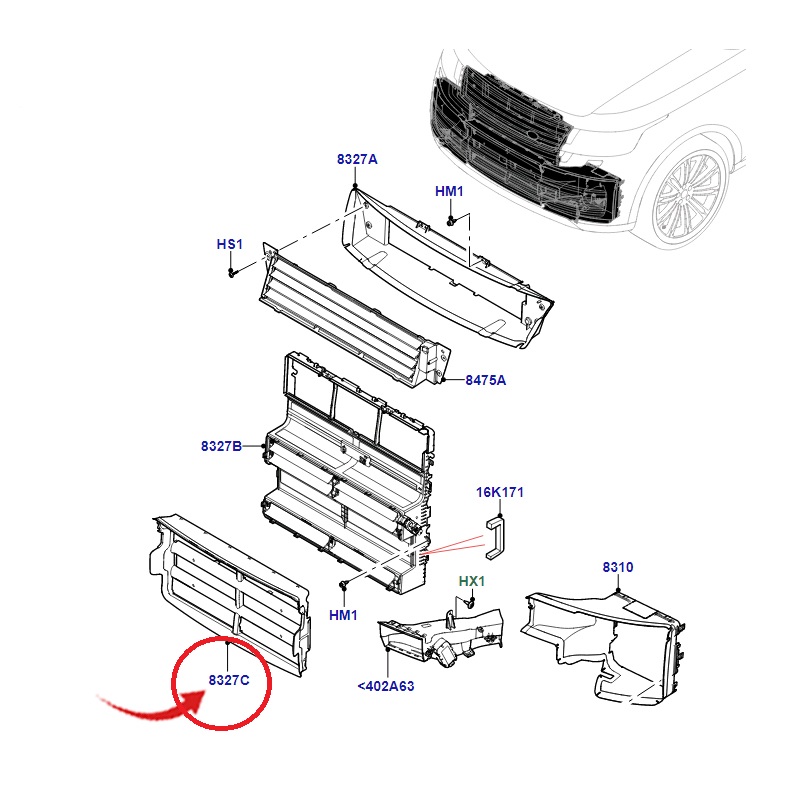 8327A
HM1
HS1
8475A
8327B
16K171
8310
HX1
HM1
8327C
<402A63